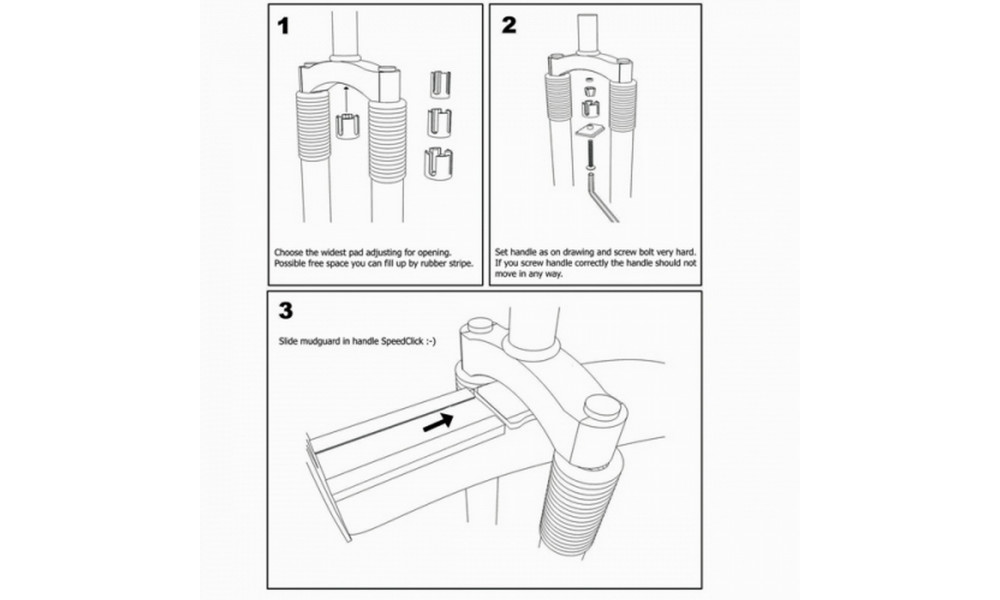 1

Choose the widest pad adjusting for opening. Possible free space you can fill up by rubber stripe.

2

Set handle as on drawing and screw bolt very hard. If you screw handle correctly the handle should not move in any way.

3

Slide mudguard in handle SpeedClick :-)