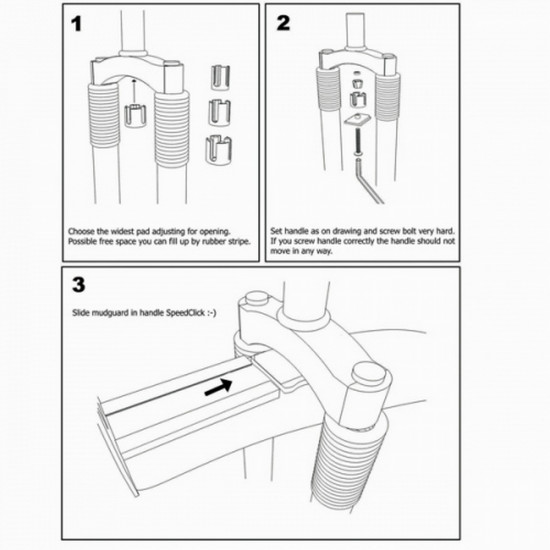 1

Choose the widest pad adjusting for opening. Possible free space you can fill up by rubber stripe.

2

Set handle as on drawing and screw bolt very hard. If you screw handle correctly the handle should not move in any way.

3

Slide mudguard in handle SpeedClick :-)