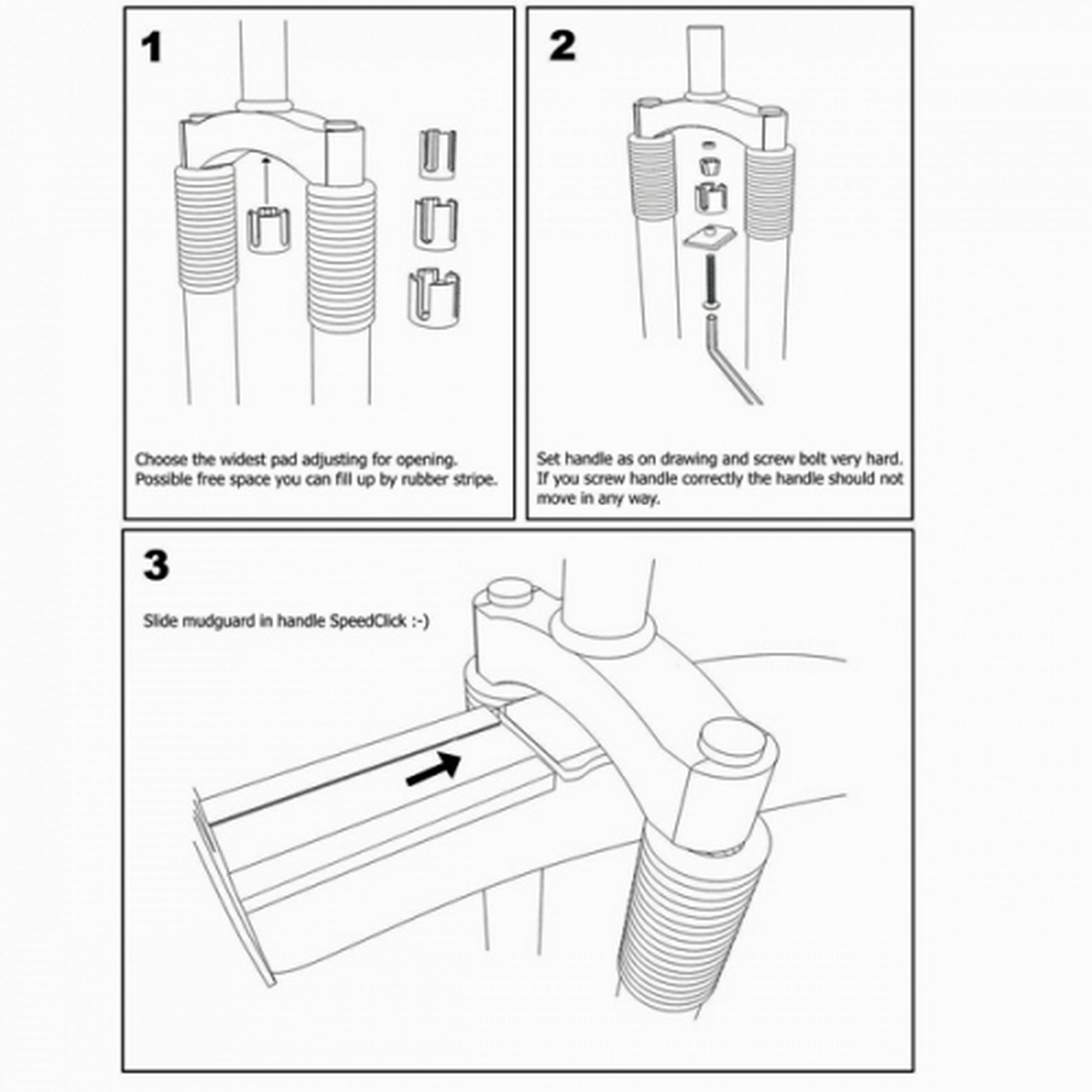 1

Choose the widest pad adjusting for opening. Possible free space you can fill up by rubber stripe.

2

Set handle as on drawing and screw bolt very hard. If you screw handle correctly the handle should not move in any way.

3

Slide mudguard in handle SpeedClick :-)