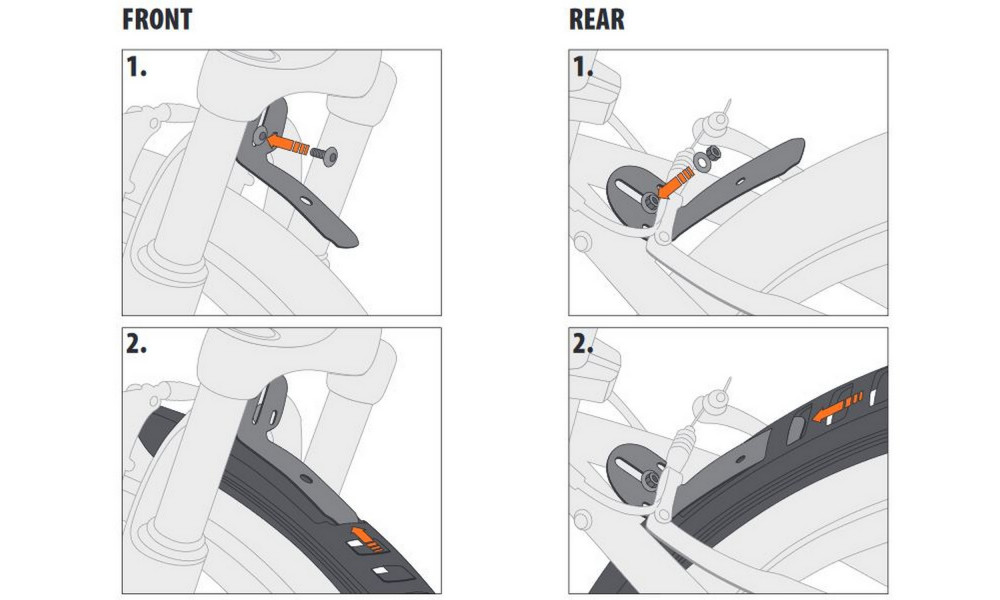 FRONT

1.

2.

REAR

1.

2.