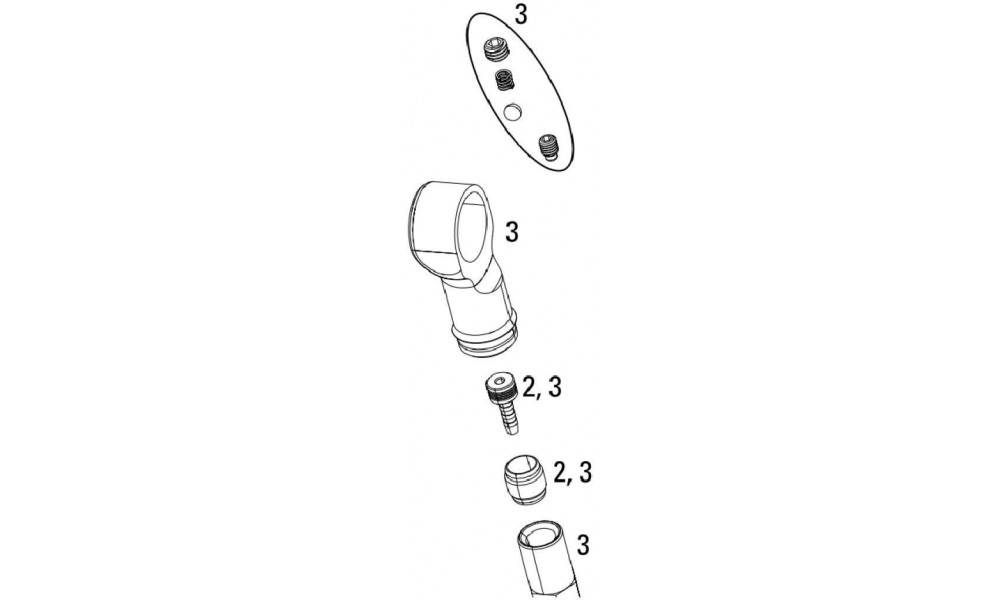 3

3

2, 3

2, 3

3