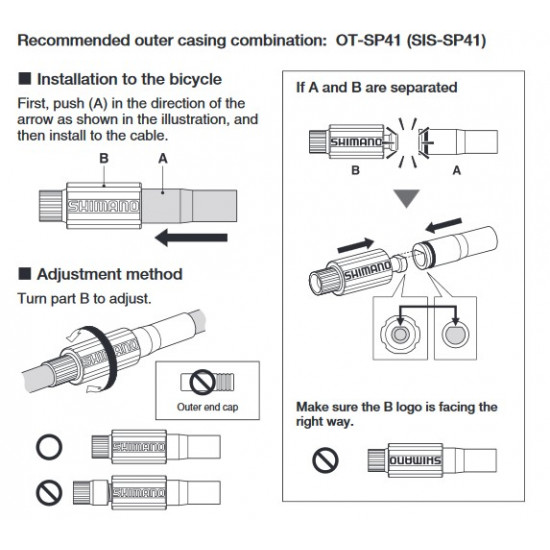 Recommended outer casing combination: OT-SP41 (SIS-SP41)

■ Installation to the bicycle

First, push (A) in the direction of the arrow as shown in the illustration, and then install to the cable.

B A

SHIMANO

■ Adjustment method

Turn part B to adjust.

SHIMANO

Outer end cap

SHIMANO

SHIMANO

If A and B are separated

SHIMANO

B A

SHIMANO

Make sure the B logo is facing the right way.

SHIMANO