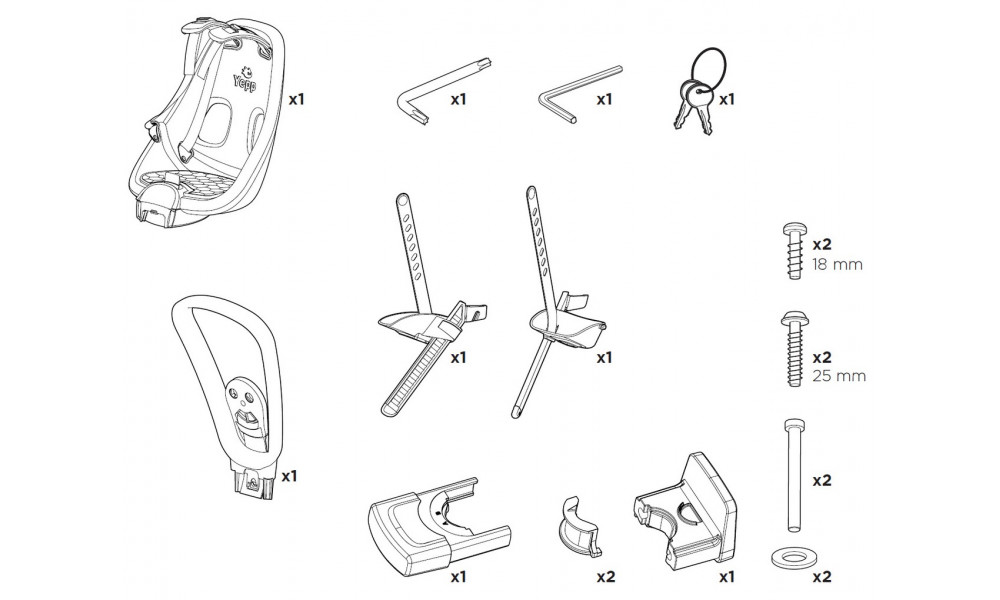 Yepp

x1

x1

x1

x1

x1

x1

x2
18 mm

x2
25 mm

x1

x2

x1

x2

x1

x2